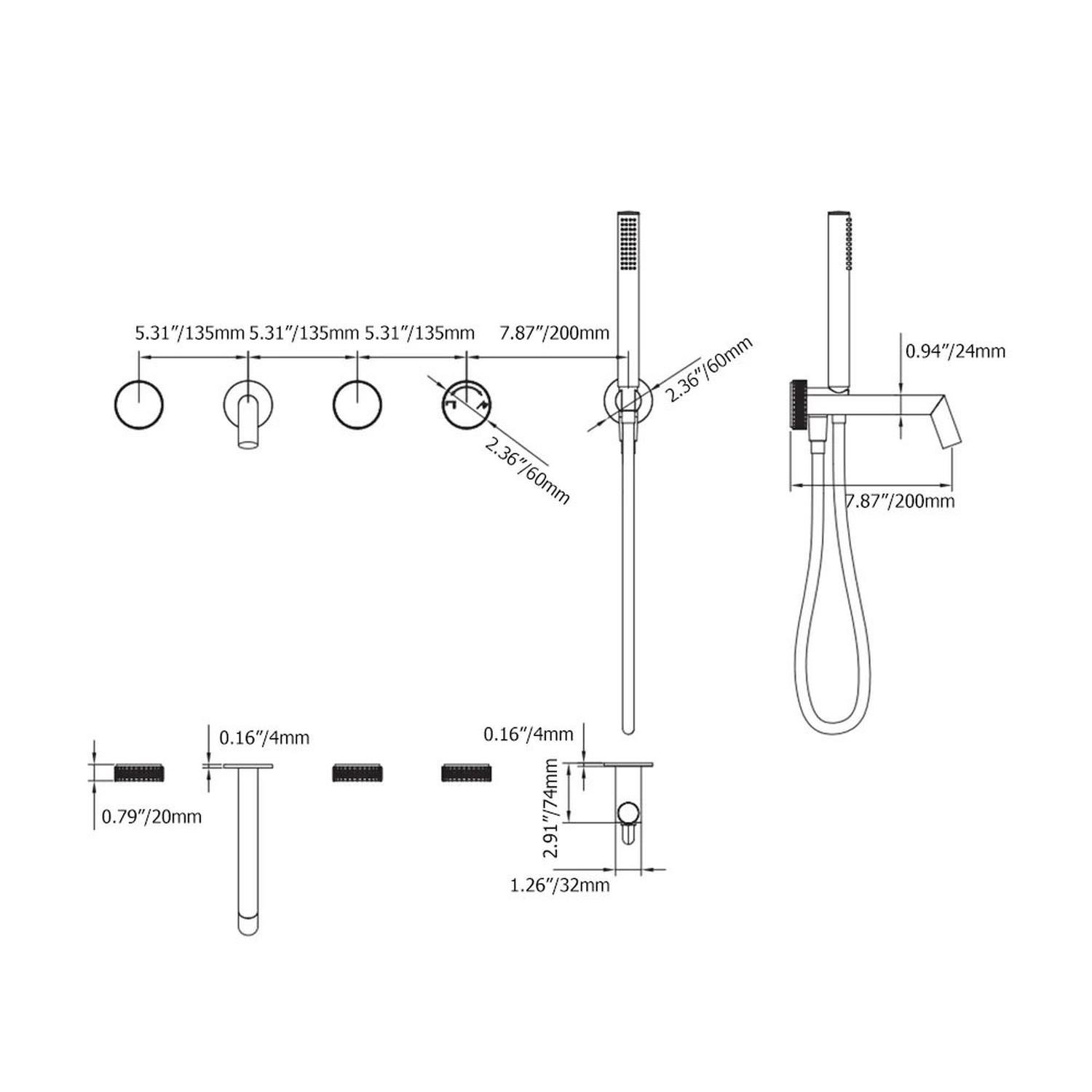 5.31″/135mm 5.31″/135mm 5.31″/135mm 7.87″/200mm

2.36″/60mm

2.36″/60mm

0.94″/24mm

7.87″/200mm

0.16″/4mm

0.16″/4mm

0.79″/20mm

2.91″/74mm

1.26″/32mm